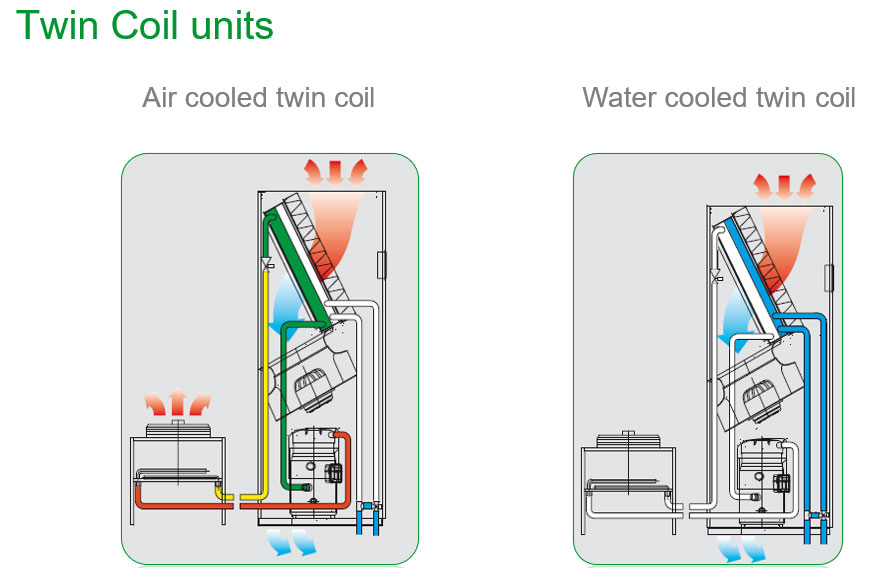 Twin Coil units

Air cooled twin coil

Water cooled twin coil