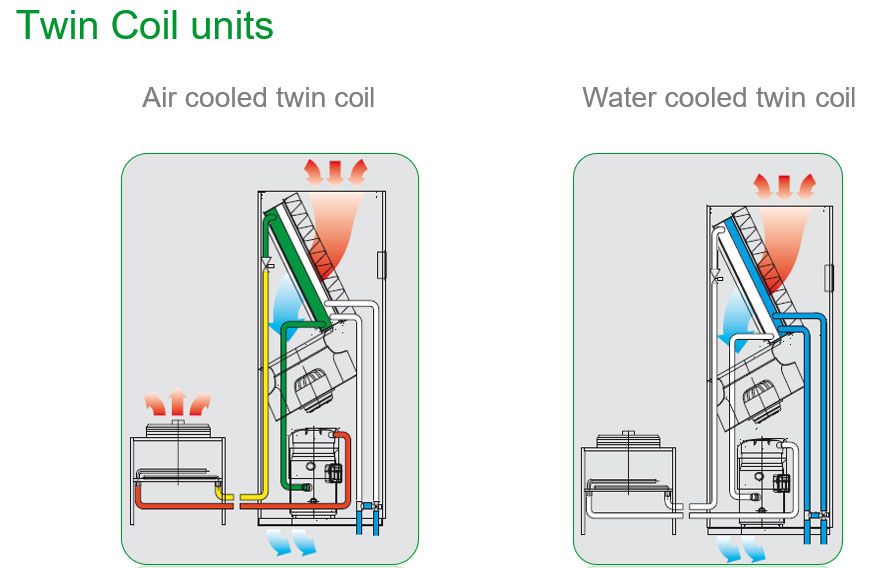 Twin Coil units

Air cooled twin coil

Water cooled twin coil